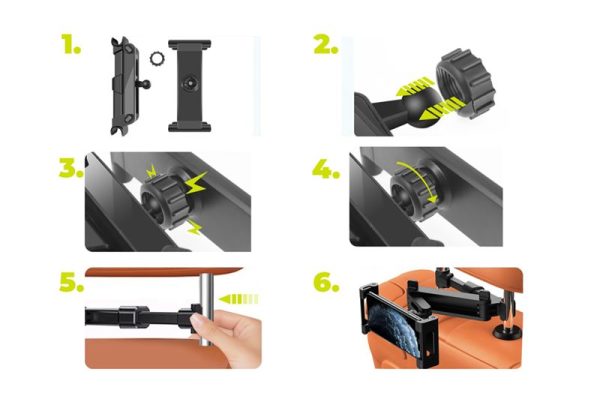 1.

2.

3.

4.

5.

6.