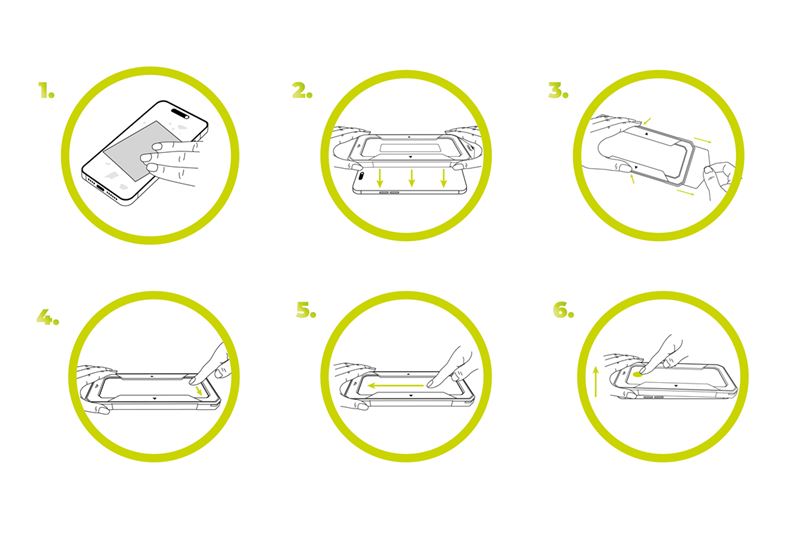 1.

2.

3.

4.

5.

6.