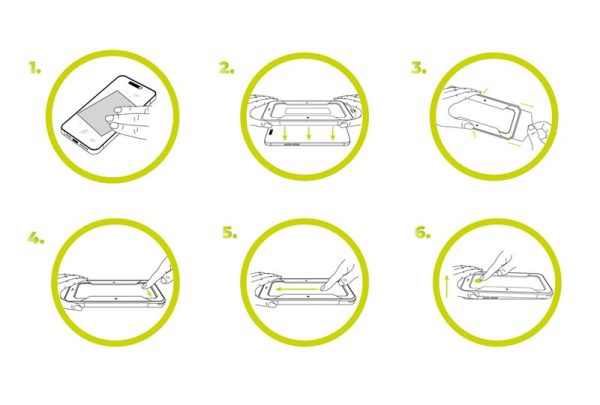 1.

2.

3.

4.

5.

6.