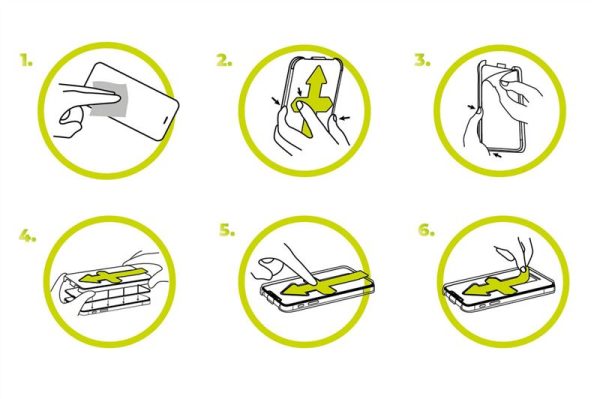 1.

2.

3.

4.

5.

6.