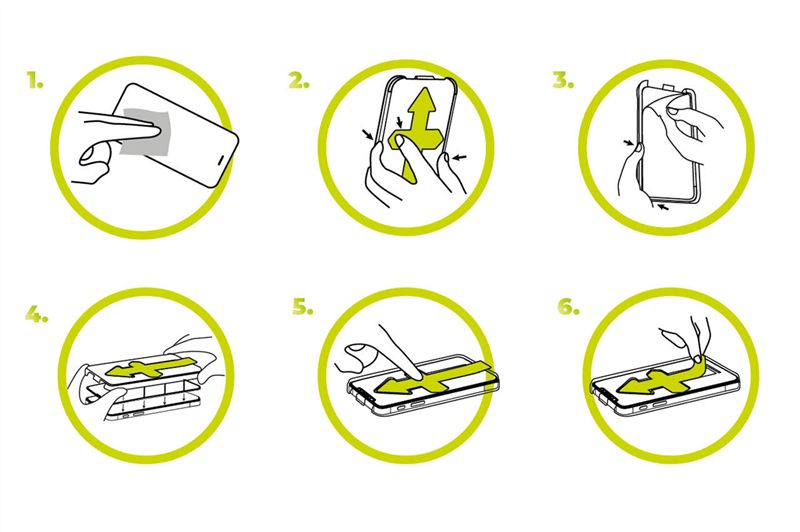 1.
2.
3.
4.
5.
6.