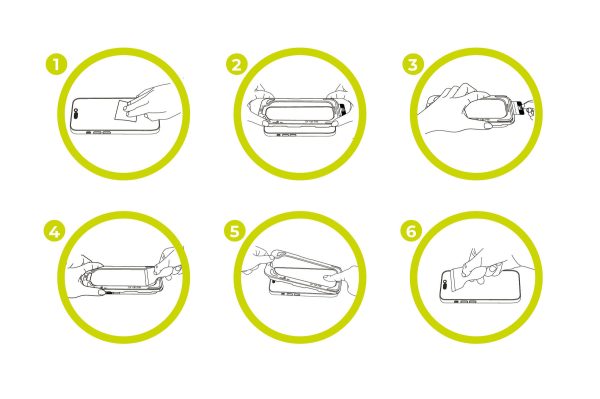 1
2
3
4
5
6