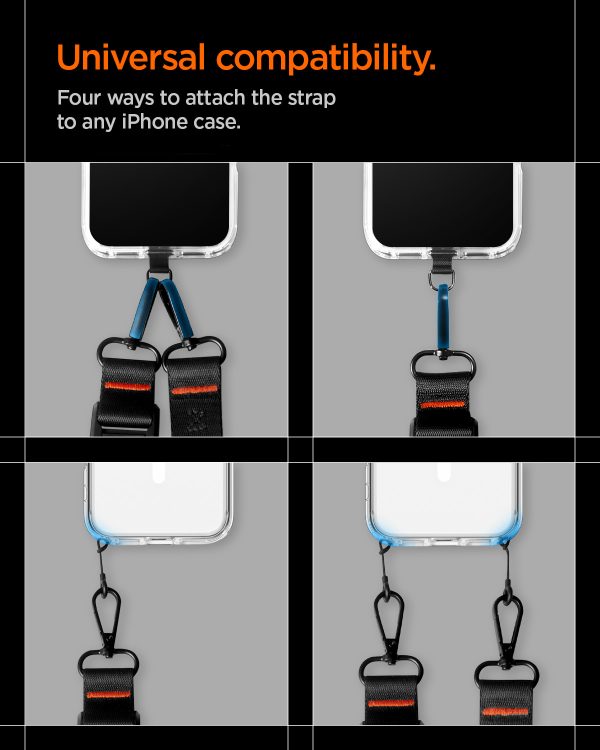 Universal compatibility.

Four ways to attach the strap to any iPhone case.