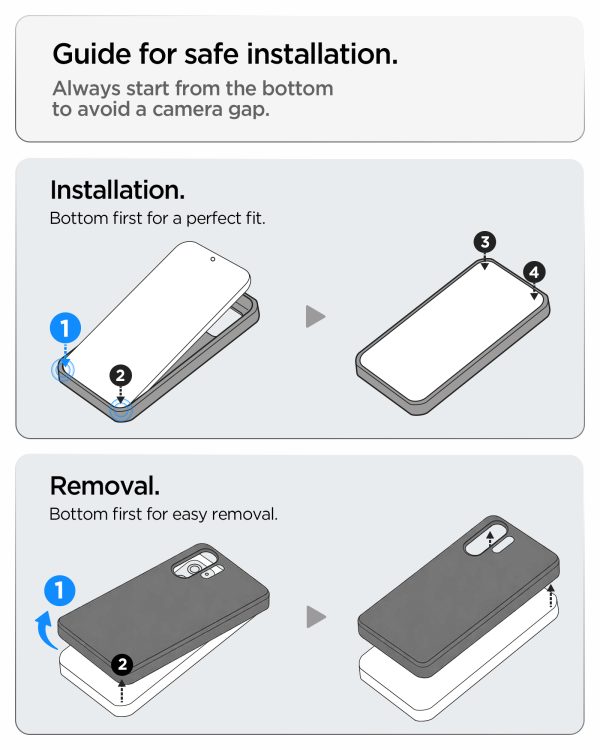 Guide for safe installation.
Always start from the bottom to avoid a camera gap.

Installation.
Bottom first for a perfect fit.

1
2
3
4

Removal.
Bottom first for easy removal.

1
2