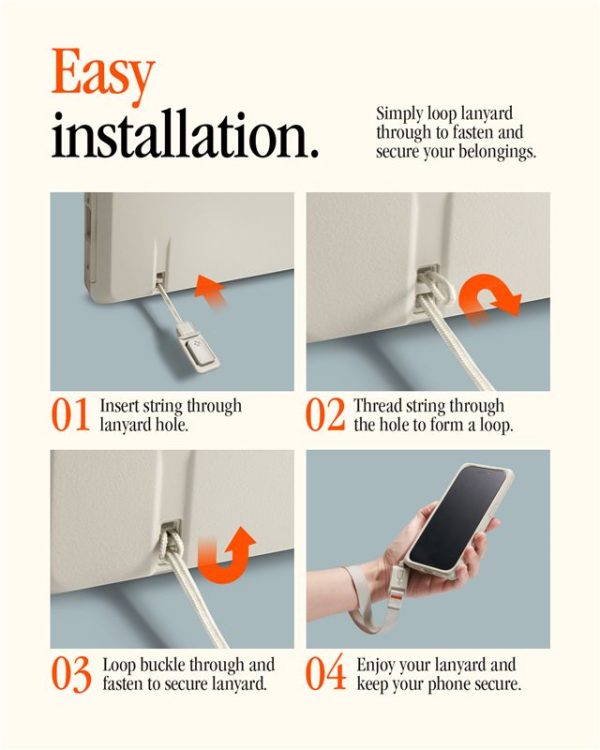 Easy installation.

Simply loop lanyard through to fasten and secure your belongings.

01 Insert string through lanyard hole.

02 Thread string through the hole to form a loop.

03 Loop buckle through and fasten to secure lanyard.

04 Enjoy your lanyard and keep your phone secure.