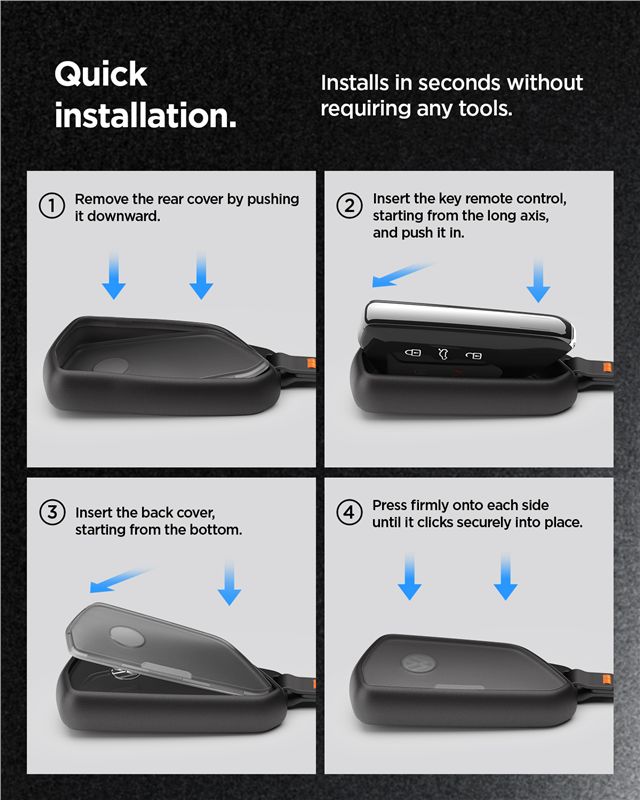 Quick installation.

Installs in seconds without requiring any tools.

① Remove the rear cover by pushing it downward.

② Insert the key remote control, starting from the long axis, and push it in.

③ Insert the back cover, starting from the bottom.

④ Press firmly onto each side until it clicks securely into place.