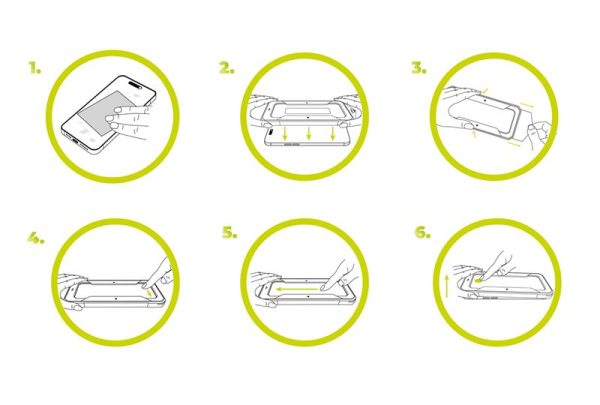 1.

2.

3.

4.

5.

6.