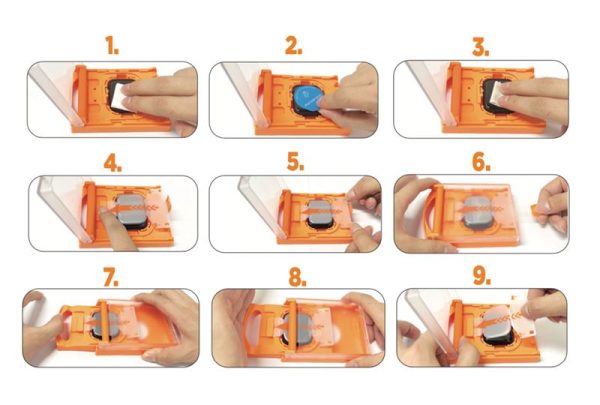 1.

2.

3.

4.

5.

6.

7.

8.

9.