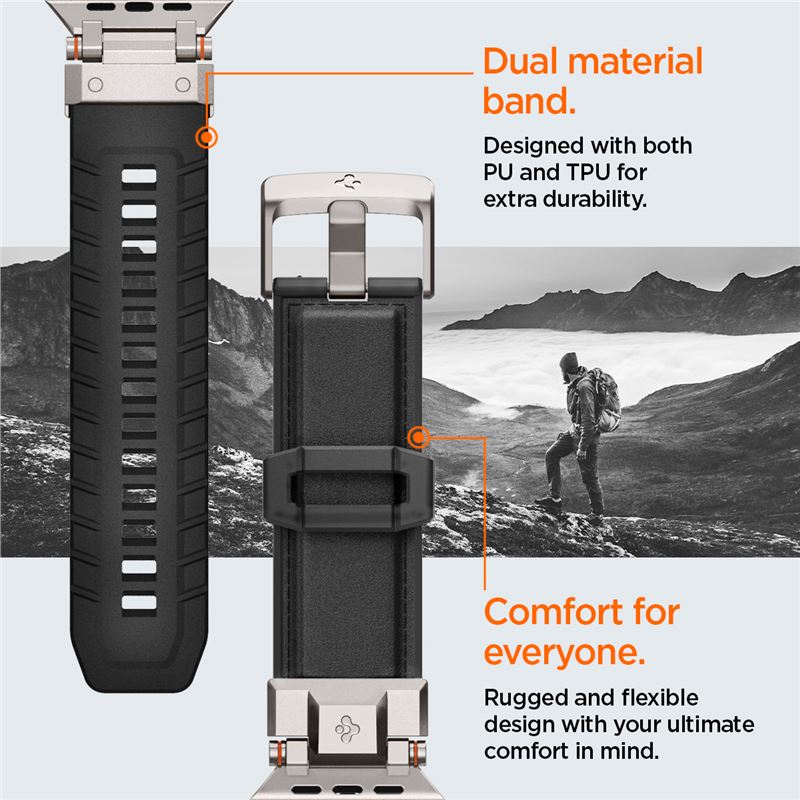 Dual material band.

Designed with both PU and TPU for extra durability.

Comfort for everyone.

Rugged and flexible design with your ultimate comfort in mind.