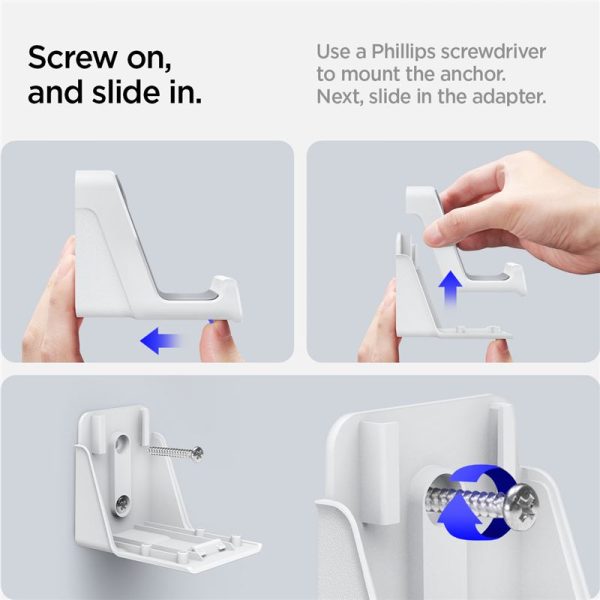 Screw on, and slide in.

Use a Phillips screwdriver to mount the anchor. Next, slide in the adapter.