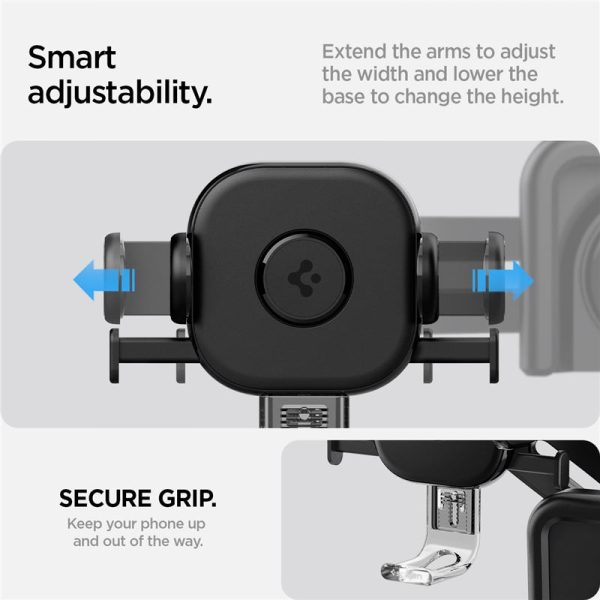 Smart adjustability.

Extend the arms to adjust the width and lower the base to change the height.

SECURE GRIP.

Keep your phone up and out of the way.