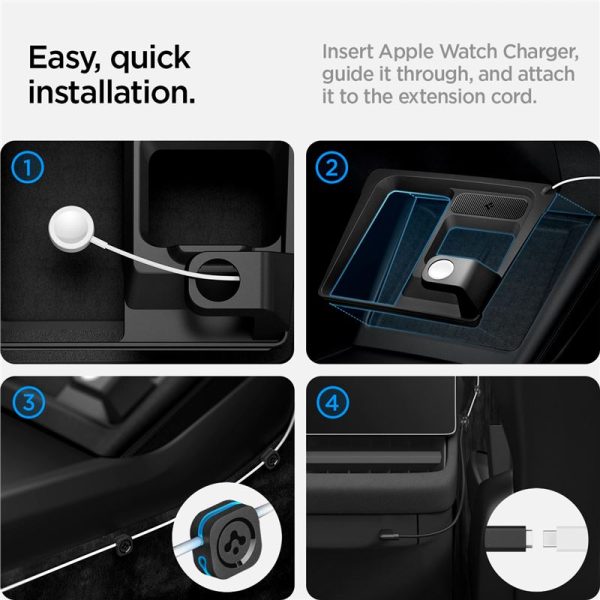 Easy, quick installation.

Insert Apple Watch Charger, guide it through, and attach it to the extension cord.

1

2

3

4